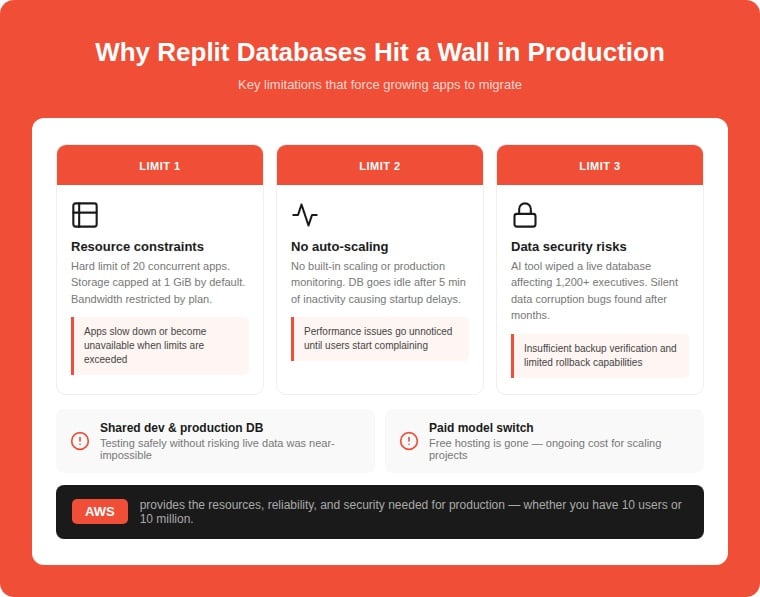 Why Replit Databases Hit a Wall in Production

Key limitations that force growing apps to migrate

LIMIT 1

Resource constraints

Hard limit of 20 concurrent apps. Storage capped at 1 GiB by default. Bandwidth restricted by plan.

Apps slow down or become unavailable when limits are exceeded

LIMIT 2

No auto-scaling

No built-in scaling or production monitoring. DB goes idle after 5 min of inactivity causing startup delays.

Performance issues go unnoticed until users start complaining

LIMIT 3

Data security risks

AI tool wiped a live database affecting 1,200+ executives. Silent data corruption bugs found after months.

Insufficient backup verification and limited rollback capabilities

Shared dev & production DB

Testing safely without risking live data was near-impossible

Paid model switch

Free hosting is gone — ongoing cost for scaling projects

AWS provides the resources, reliability, and security needed for production — whether you have 10 users or 10 million.