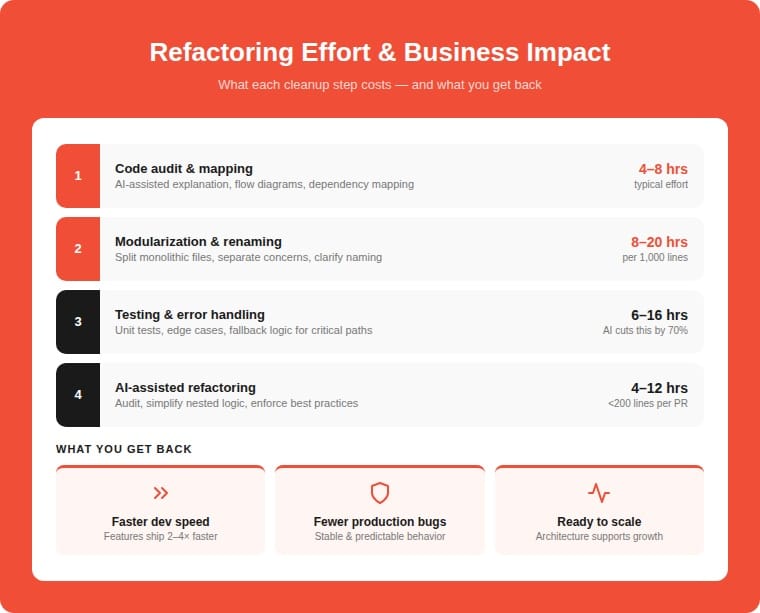 Refactoring Effort & Business Impact

What each cleanup step costs — and what you get back

1

Code audit & mapping
AI-assisted explanation, flow diagrams, dependency mapping

4–8 hrs
typical effort

2

Modularization & renaming
Split monolithic files, separate concerns, clarify naming

8–20 hrs
per 1,000 lines

3

Testing & error handling
Unit tests, edge cases, fallback logic for critical paths

6–16 hrs
AI cuts this by 70%

4

AI-assisted refactoring
Audit, simplify nested logic, enforce best practices

4–12 hrs
<200 lines per PR

WHAT YOU GET BACK

Faster dev speed
Features ship 2–4× faster

Fewer production bugs
Stable & predictable behavior

Ready to scale
Architecture supports growth