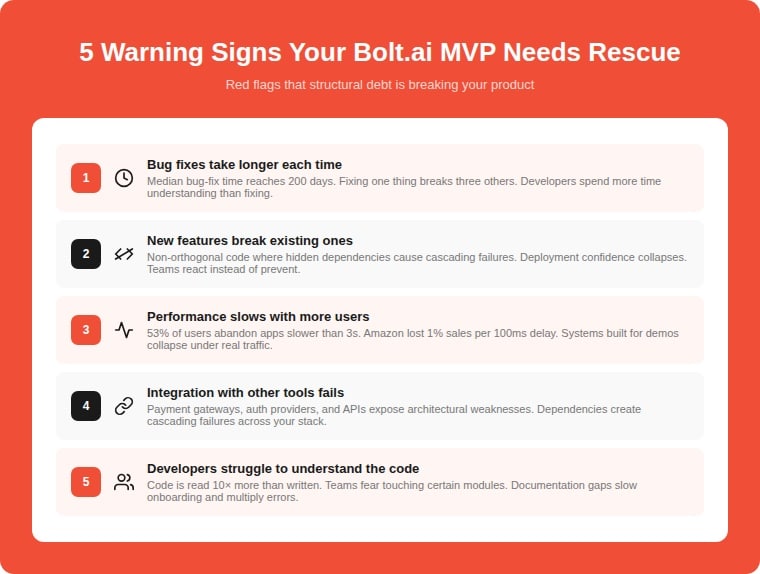 5 Warning Signs Your Bolt.ai MVP Needs Rescue

Red flags that structural debt is breaking your product

1

Bug fixes take longer each time

Median bug-fix time reaches 200 days. Fixing one thing breaks three others. Developers spend more time understanding than fixing.

2

New features break existing ones

Non-orthogonal code where hidden dependencies cause cascading failures. Deployment confidence collapses. Teams react instead of prevent.

3

Performance slows with more users

53% of users abandon apps slower than 3s. Amazon lost 1% sales per 100ms delay. Systems built for demos collapse under real traffic.

4

Integration with other tools fails

Payment gateways, auth providers, and APIs expose architectural weaknesses. Dependencies create cascading failures across your stack.

5

Developers struggle to understand the code

Code is read 10× more than written. Teams fear touching certain modules. Documentation gaps slow onboarding and multiply errors.